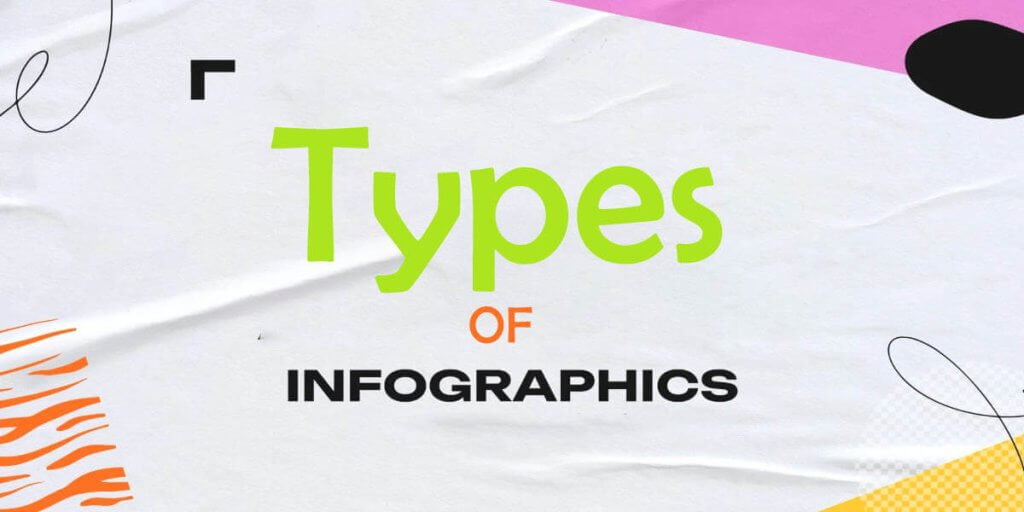 Types

OF

INFOGRAPHICS